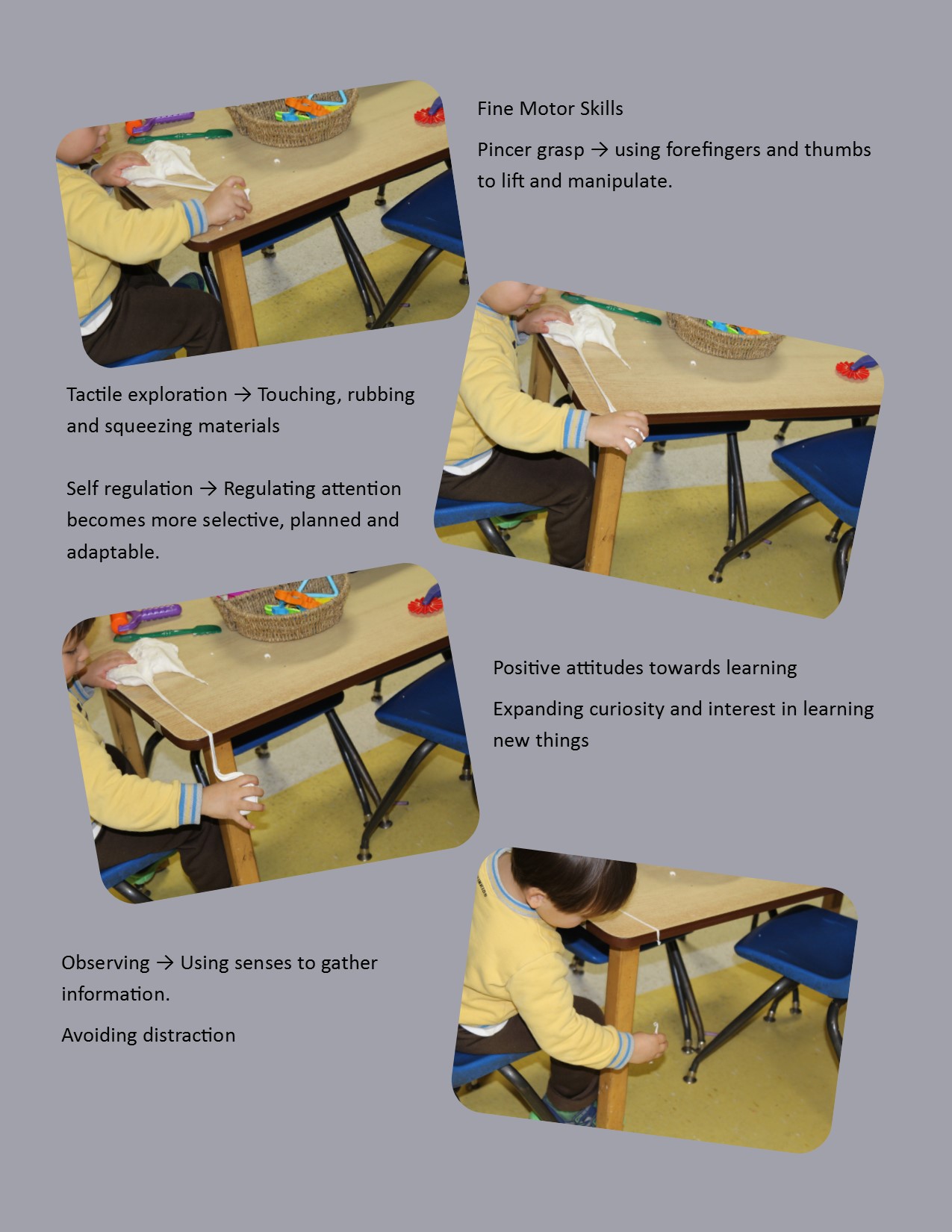 Fine Motor Skills

Pincer grasp → using forefingers and thumbs to lift and manipulate.

Tactile exploration → Touching, rubbing and squeezing materials

Self regulation → Regulating attention becomes more selective, planned and adaptable.

Positive attitudes towards learning

Expanding curiosity and interest in learning new things

Observing → Using senses to gather information.

Avoiding distraction